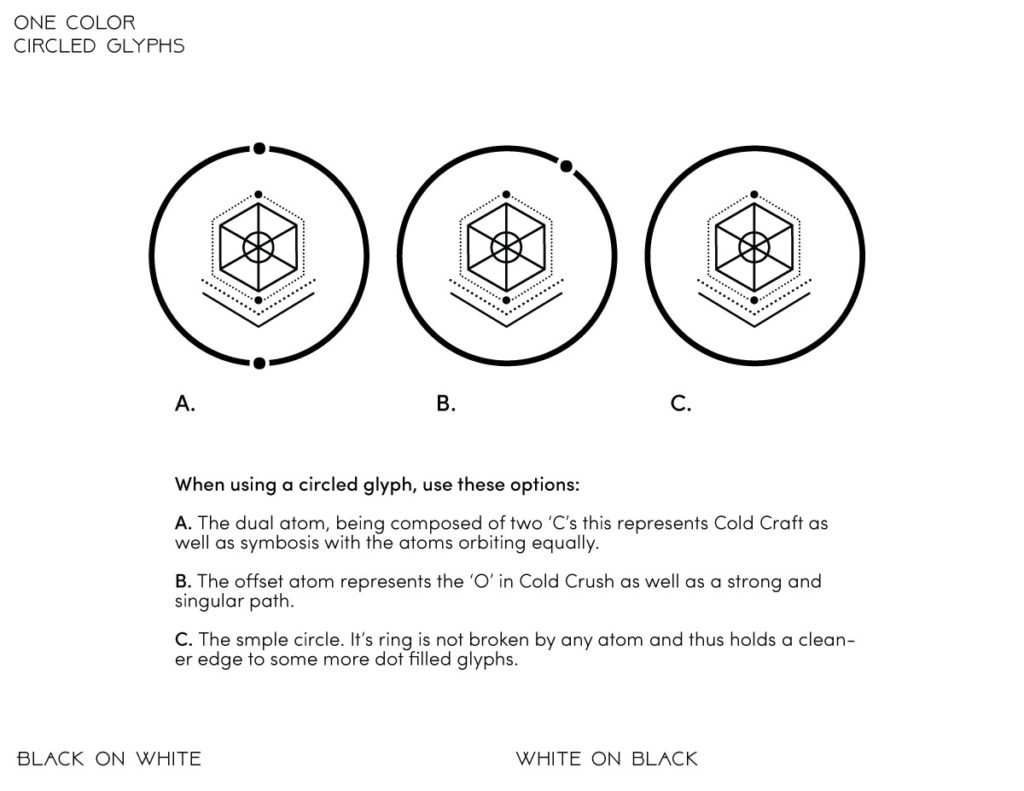 ONE COLOR
CIRCLED GLYPHS

A.

B.

C.

When using a circled glyph, use these options:

A. The dual atom, being composed of two 'C's this represents Cold Craft as well as symbosis with the atoms orbiting equally.

B. The offset atom represents the 'O' in Cold Crush as well as a strong and singular path.

C. The smple circle. It's ring is not broken by any atom and thus holds a cleaner edge to some more dot filled glyphs.

BLACK ON WHITE

WHITE ON BLACK